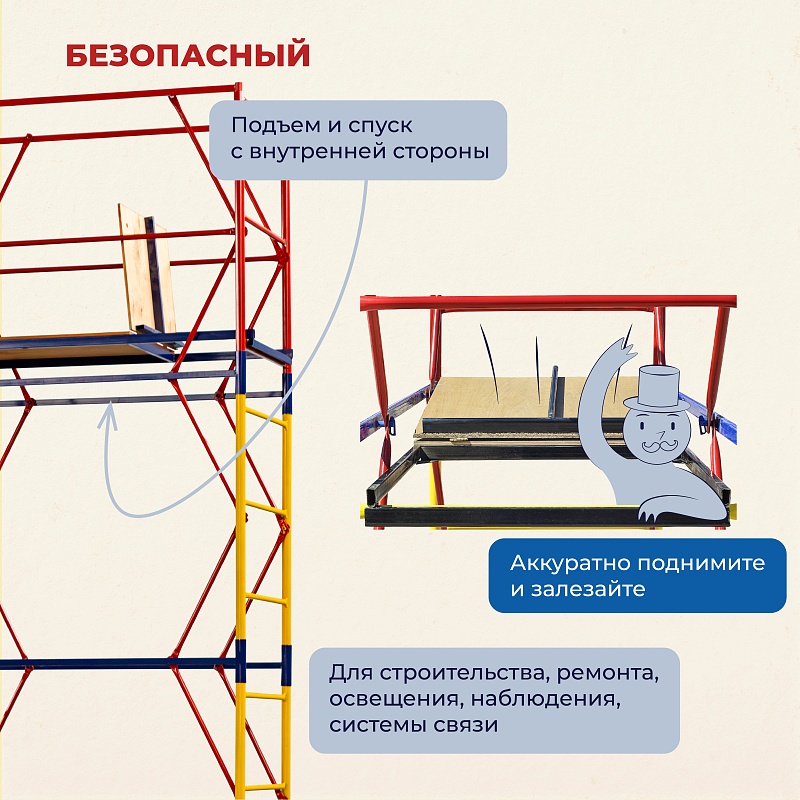 БЕЗОПАСНЫЙ

Подъем и спуск с внутренней стороны

Аккуратно поднимите и залезайте

Для строительства, ремонта, освещения, наблюдения, системы связи