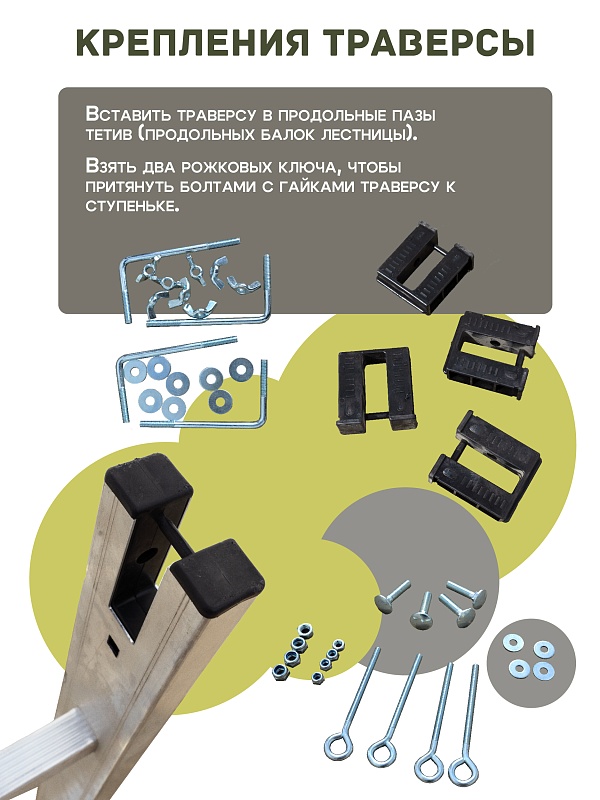 КРЕПЛЕНИЯ ТРАВЕРСЫ

Вставить траверсу в продольные пазы тетив (продольных балок лестницы).

Взять два рожковых ключа, чтобы притянуть болтами с гайками траверсу к ступеньке.