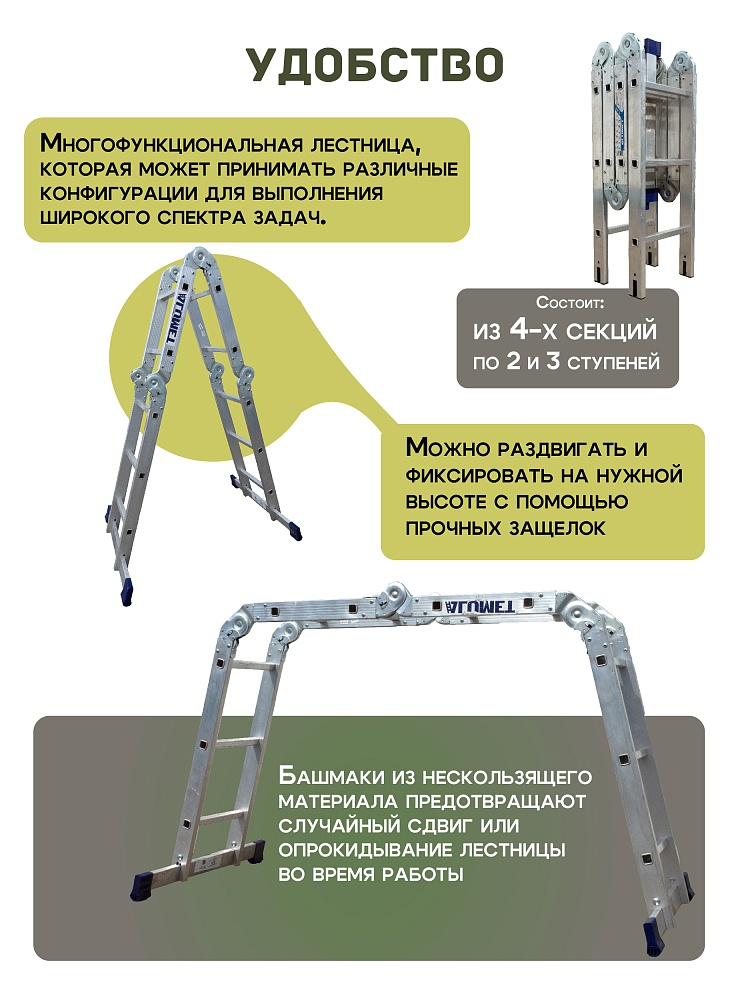 УДОБСТВО

Многофункциональная лестница, которая может принимать различные конфигурации для выполнения широкого спектра задач.

Состоит:
из 4-х секций
по 2 и 3 ступеней

ALUMET

Можно раздвигать и фиксировать на нужной высоте с помощью прочных защелок

ALUMET

Башмаки из нескользящего материала предотвращают случайный сдвиг или опрокидывание лестницы во время работы